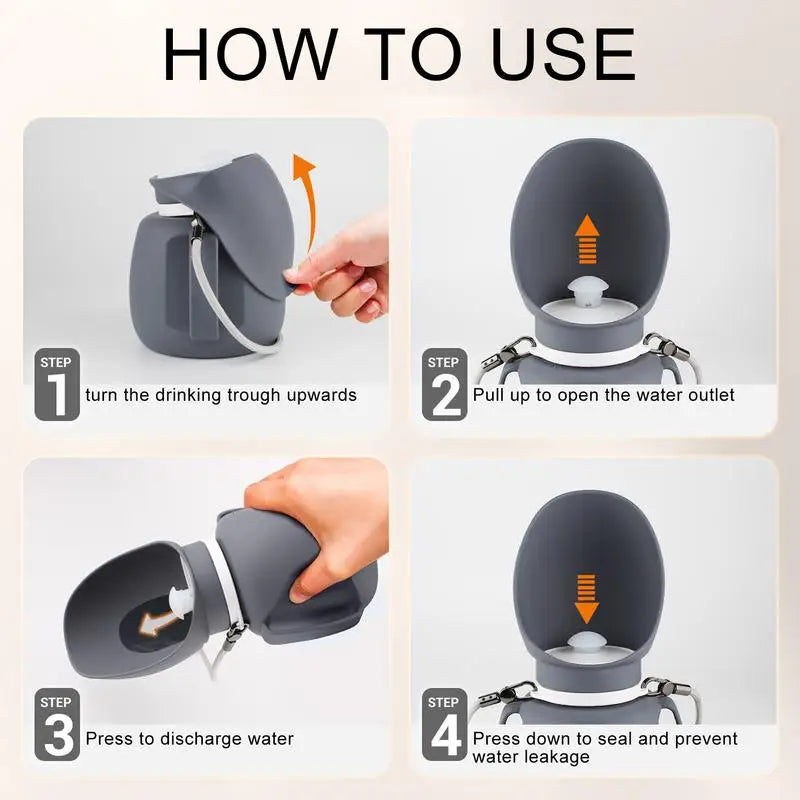 HOW TO USE

STEP 1 turn the drinking trough upwards

STEP 2 Pull up to open the water outlet

STEP 3 Press to discharge water

STEP 4 Press down to seal and prevent water leakage