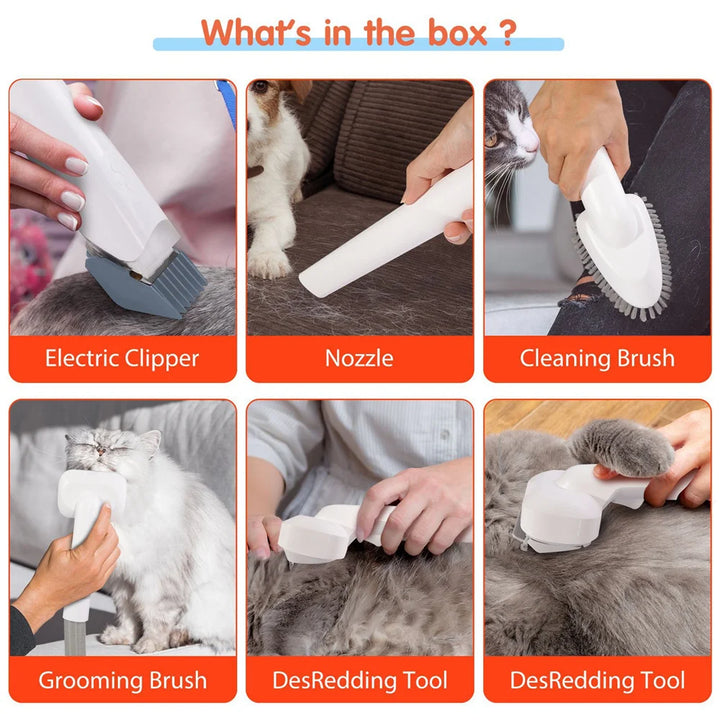 What's in the box ?

Electric Clipper

Nozzle

Cleaning Brush

Grooming Brush

DesRedding Tool

DesRedding Tool